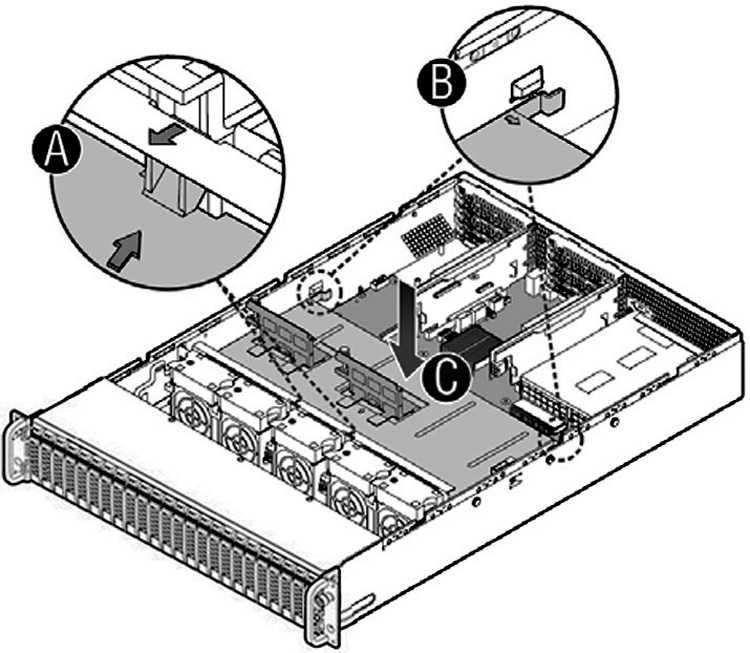 A
B
C