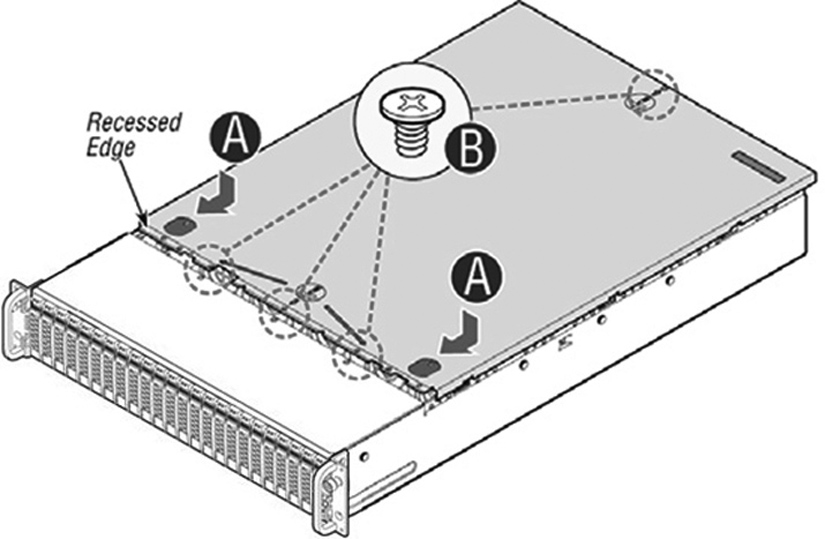 Recessed Edge

A

B

A