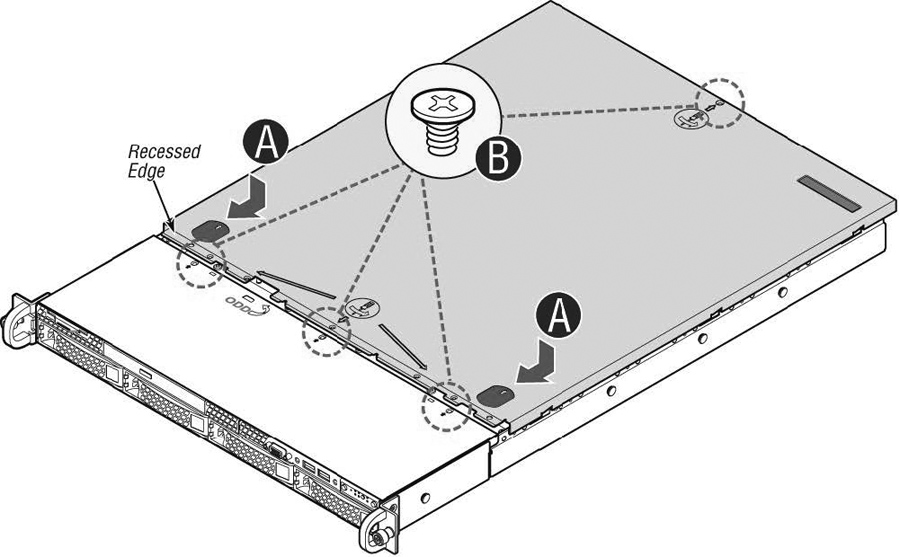 Recessed Edge

A

B

A