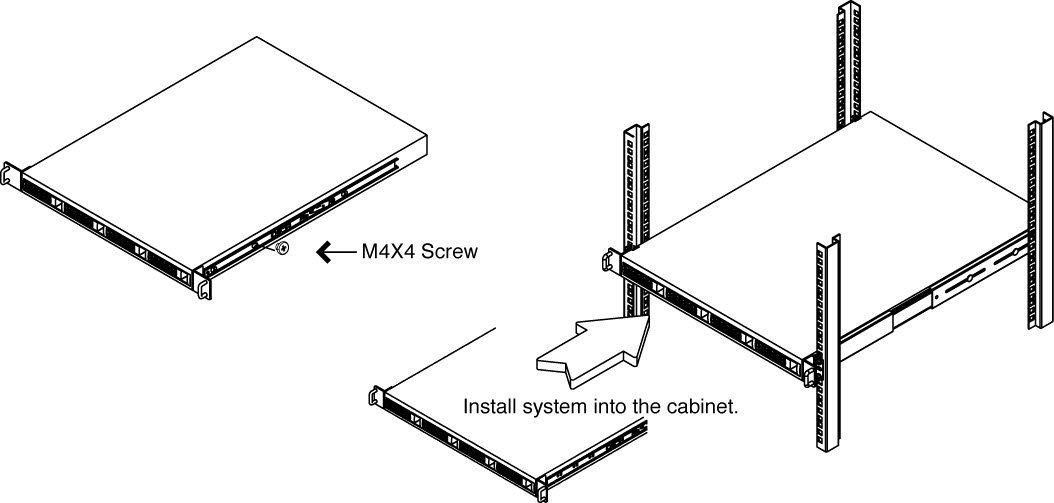 M4X4 Screw

Install system into the cabinet.