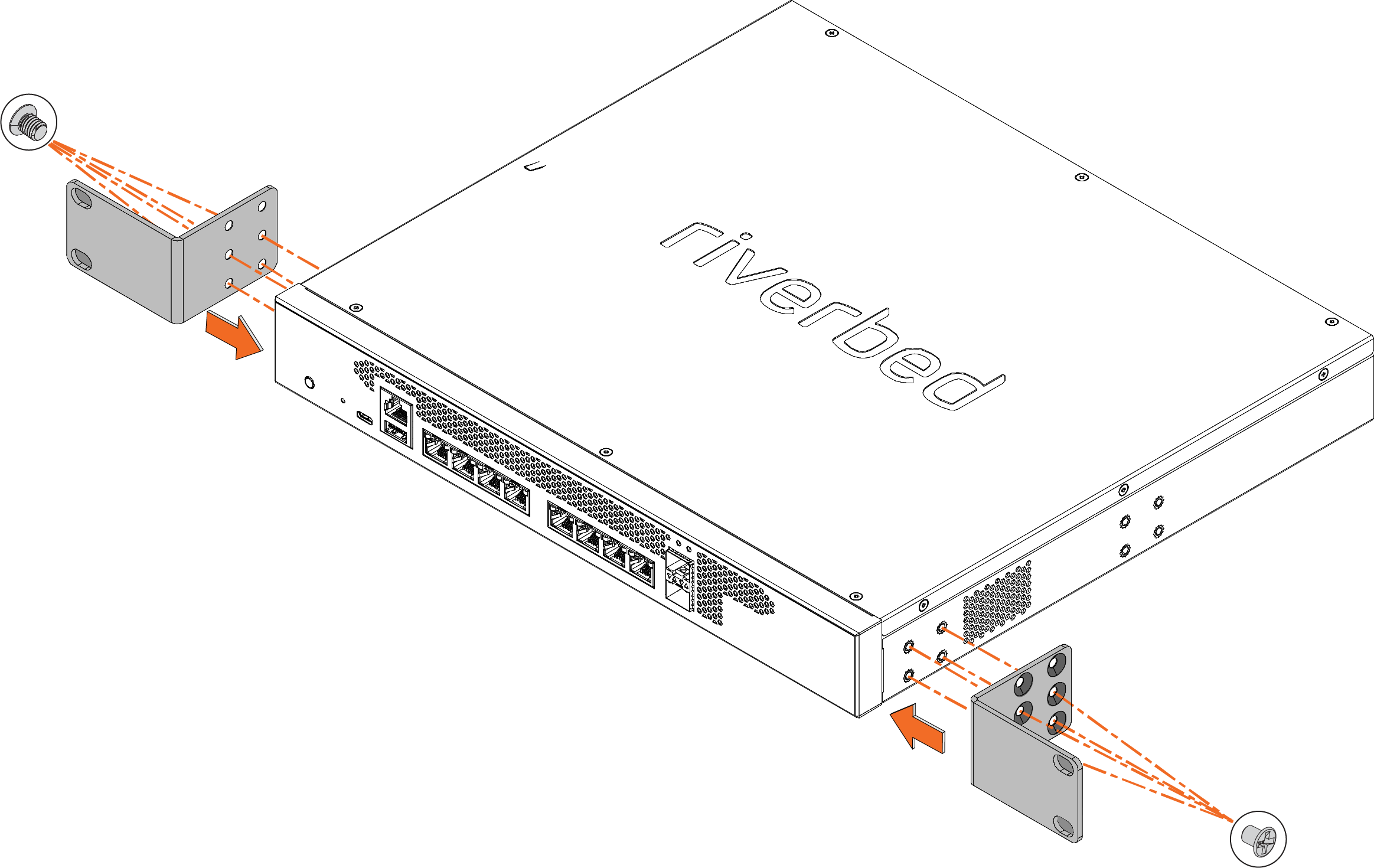 riverbed