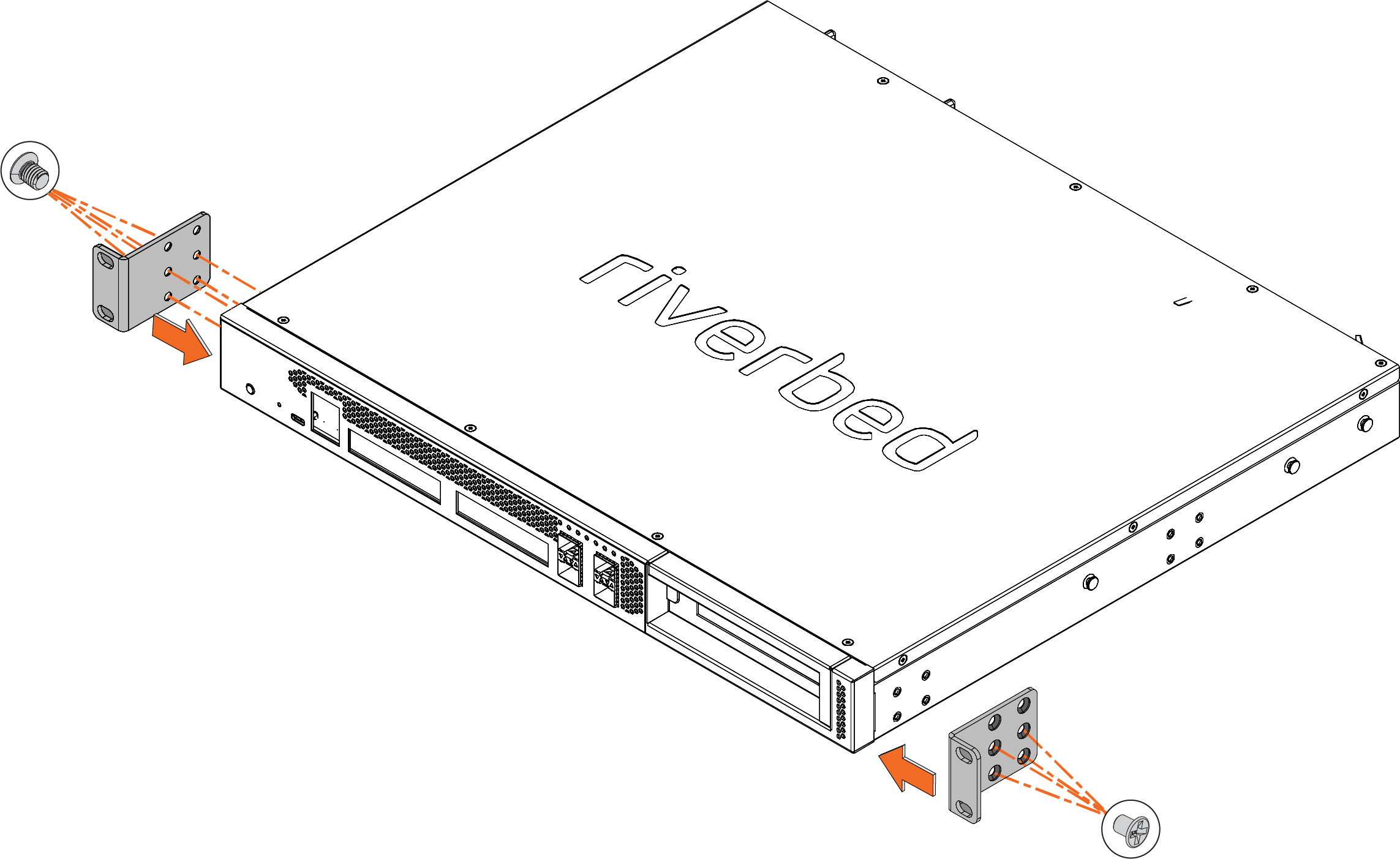 riverbed