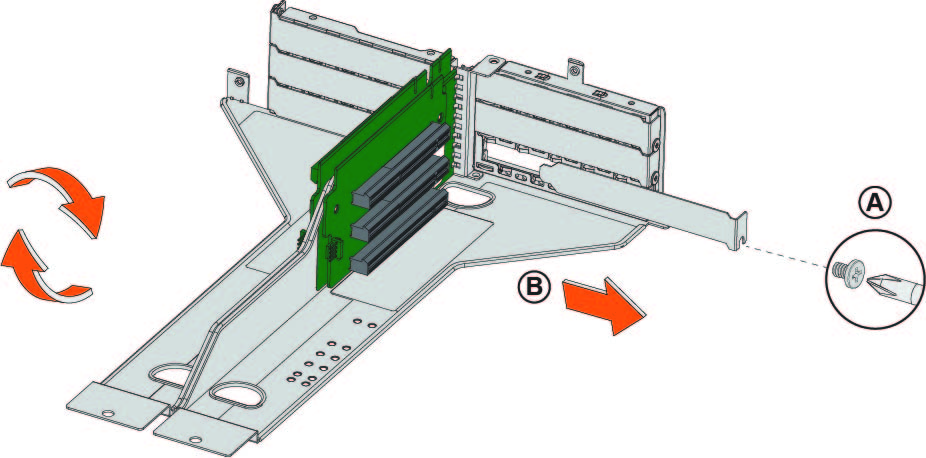 A

B