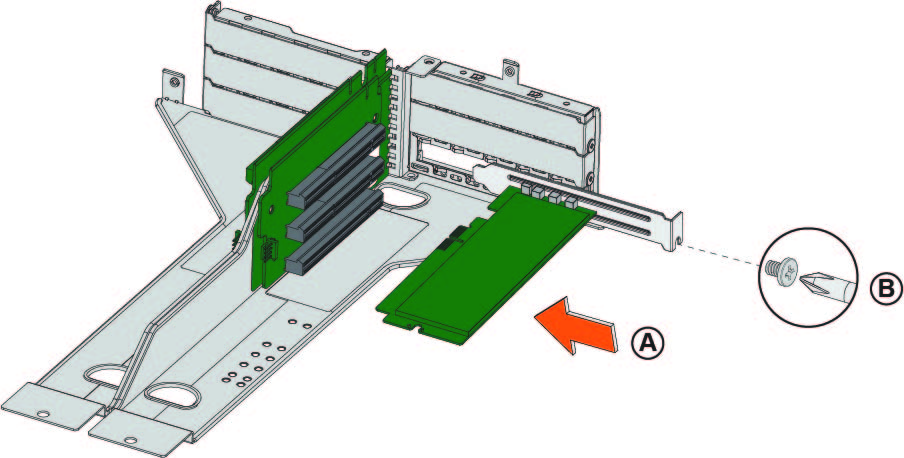 A

B