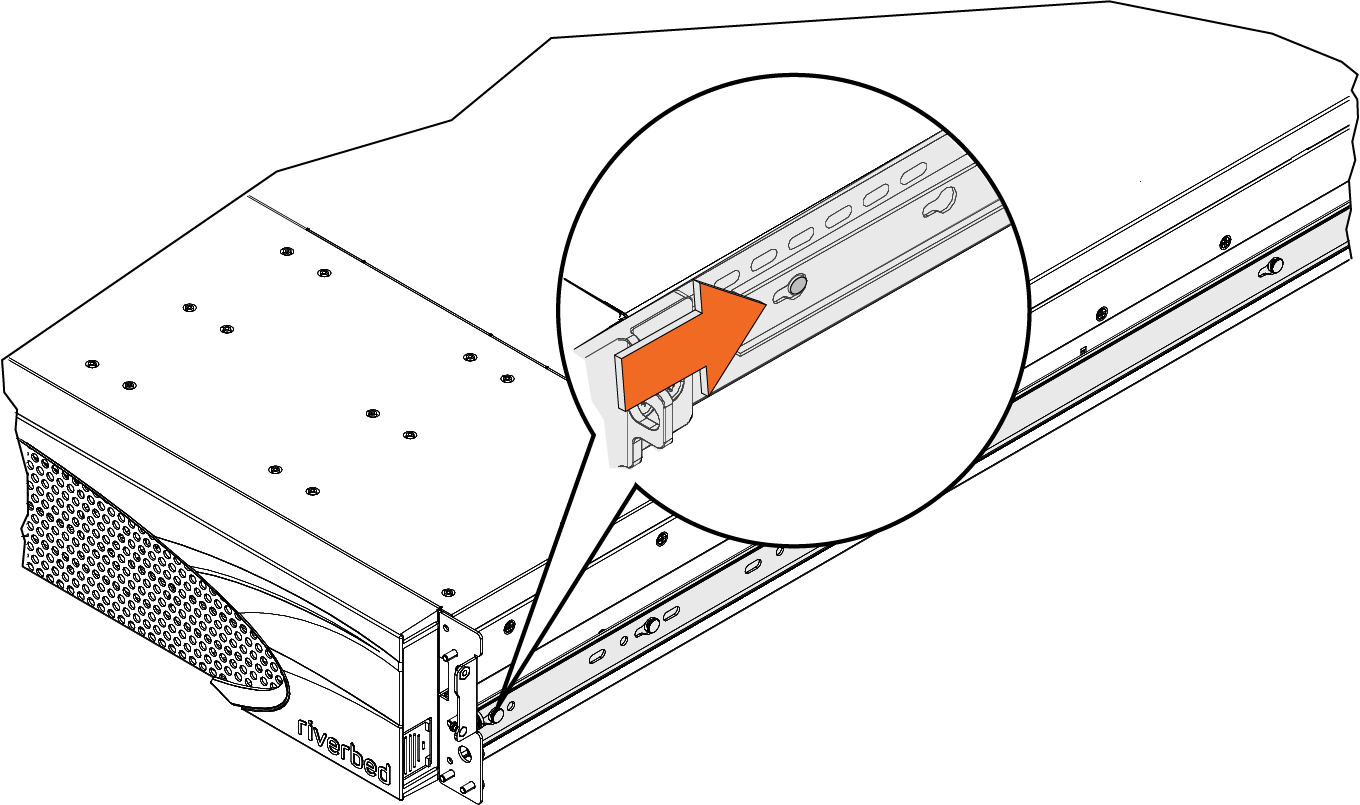 riverbed