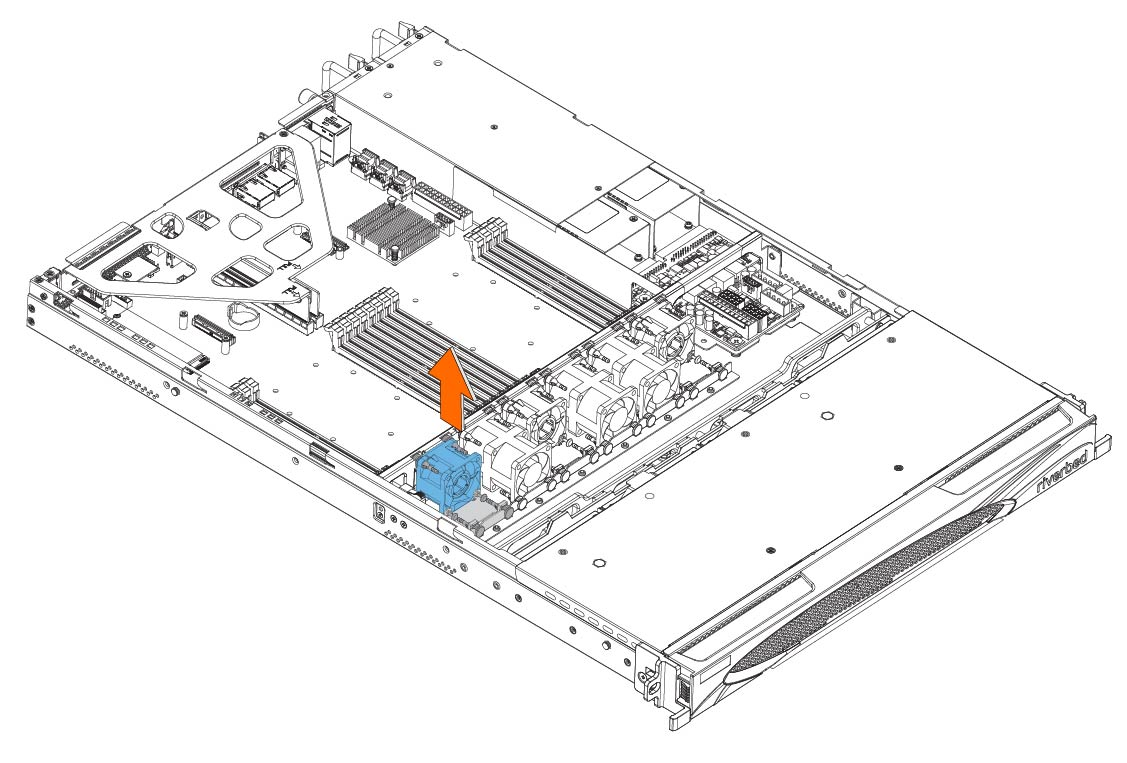 riverbed