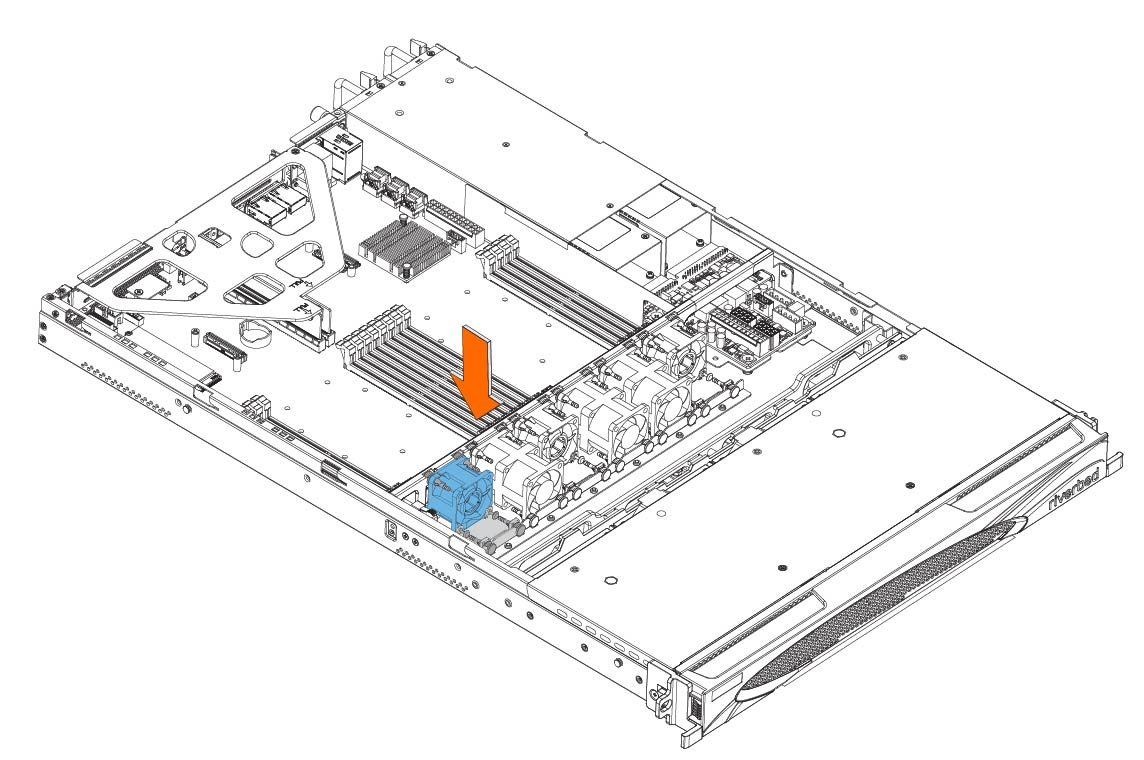 riverbed