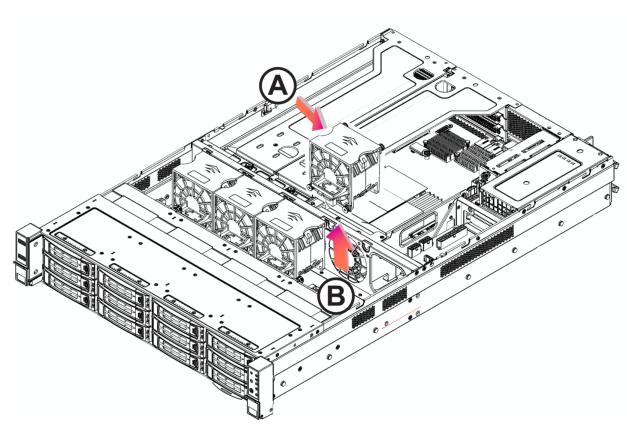 A

B