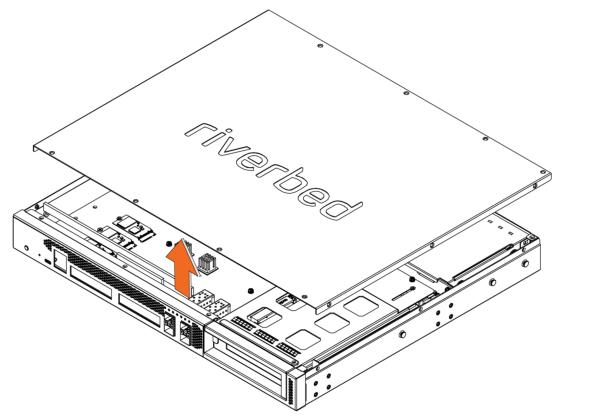 riverbed