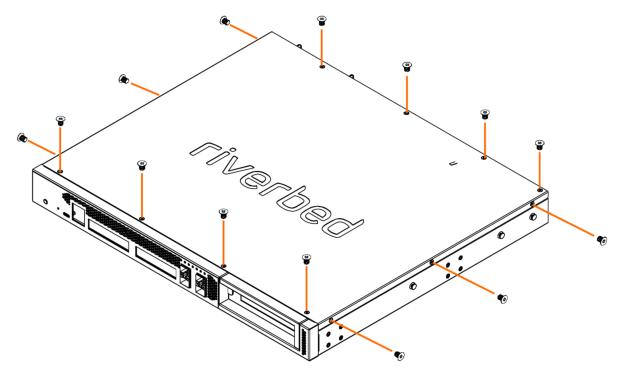 riverbed