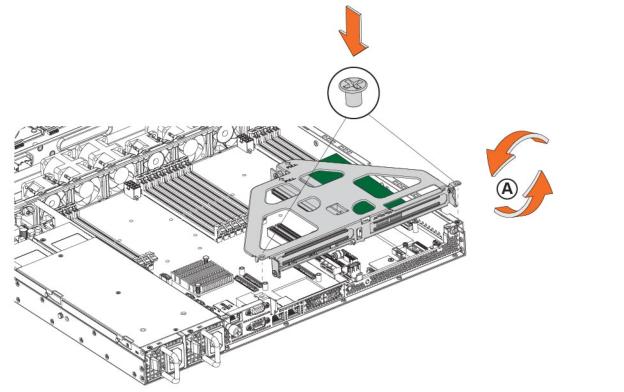 A