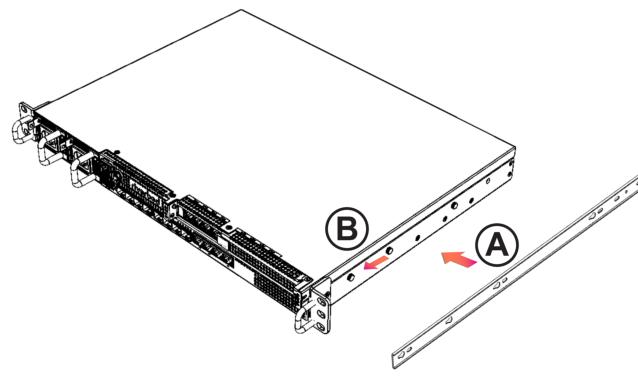 B

A