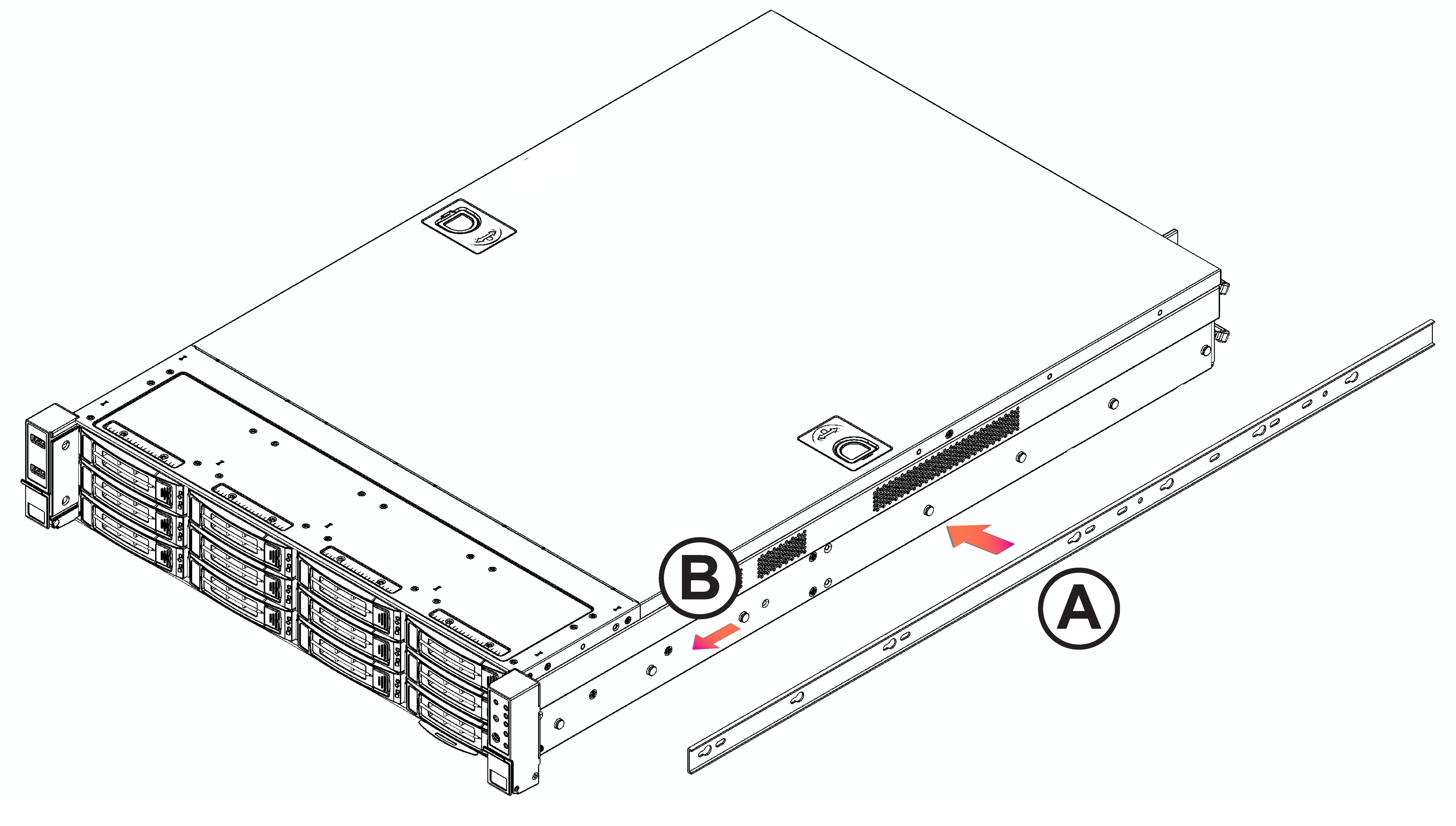 B

A