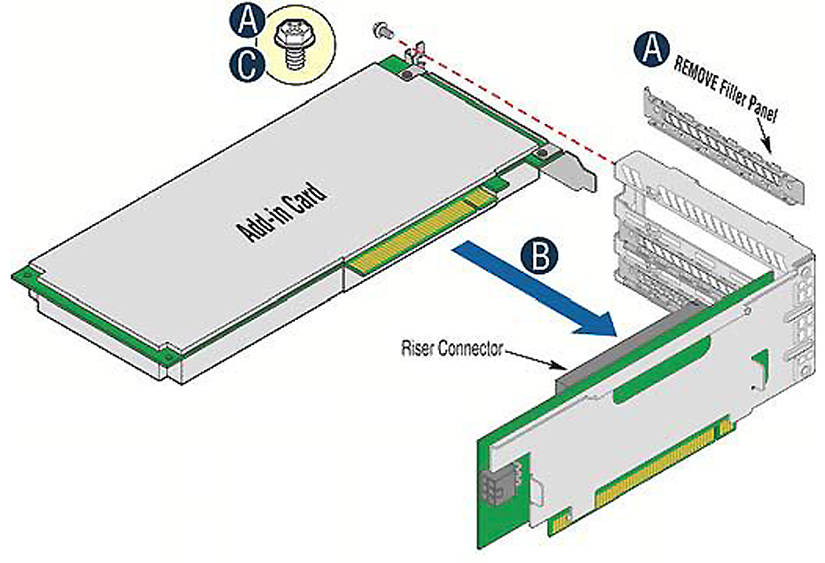 A
C
A
REMOVE Filler Panel
Add-in Card
B
Riser Connector