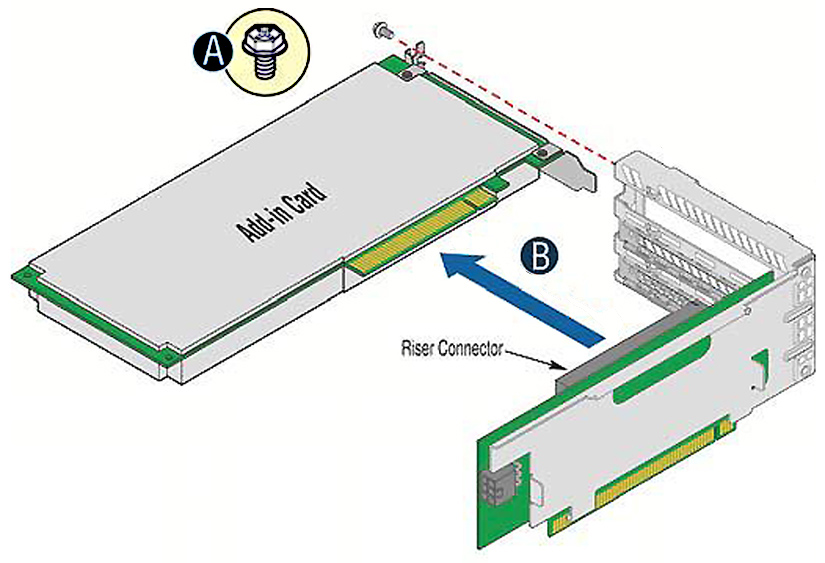 A

Add-in Card

B

Riser Connector