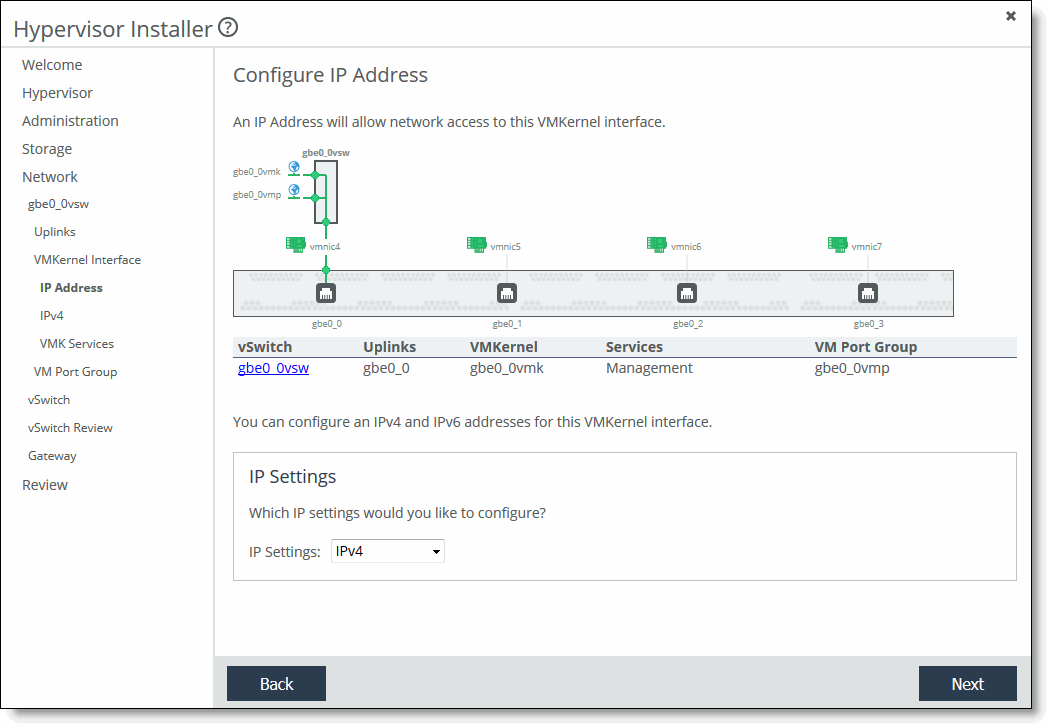 Hypervisor Installer ?

×

Welcome
Hypervisor
Administration
Storage
Network
gbe0_0vsw
Uplinks
VMKernel Interface
IP Address
IPv4
VMK Services
VM Port Group
vSwitch
vSwitch Review
Gateway
Review

Configure IP Address

An IP Address will allow network access to this VMKernel interface.

gbe0_0vsw
gbe0_0vmk
gbe0_0vmp
vmnic4
vmnic5
vmnic6
vmnic7
gbe0_0
gbe0_1
gbe0_2
gbe0_3

| vSwitch | Uplinks | VMKernel | Services | VM Port Group |
|---|---|---|---|---|
| gbe0_0vsw | gbe0_0 | gbe0_0vmk | Management | gbe0_0vmp |

You can configure an IPv4 and IPv6 addresses for this VMKernel interface.

IP Settings

Which IP settings would you like to configure?

IP Settings: IPv4

Back

Next