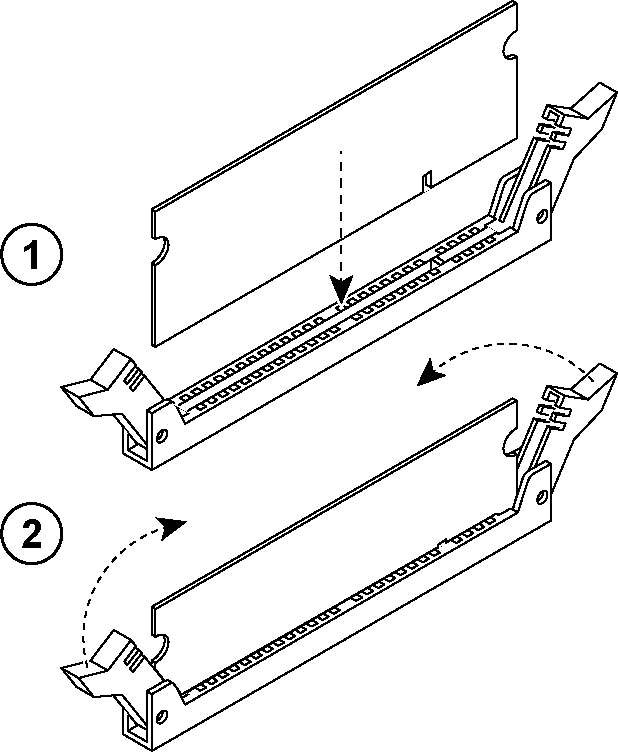 1

2