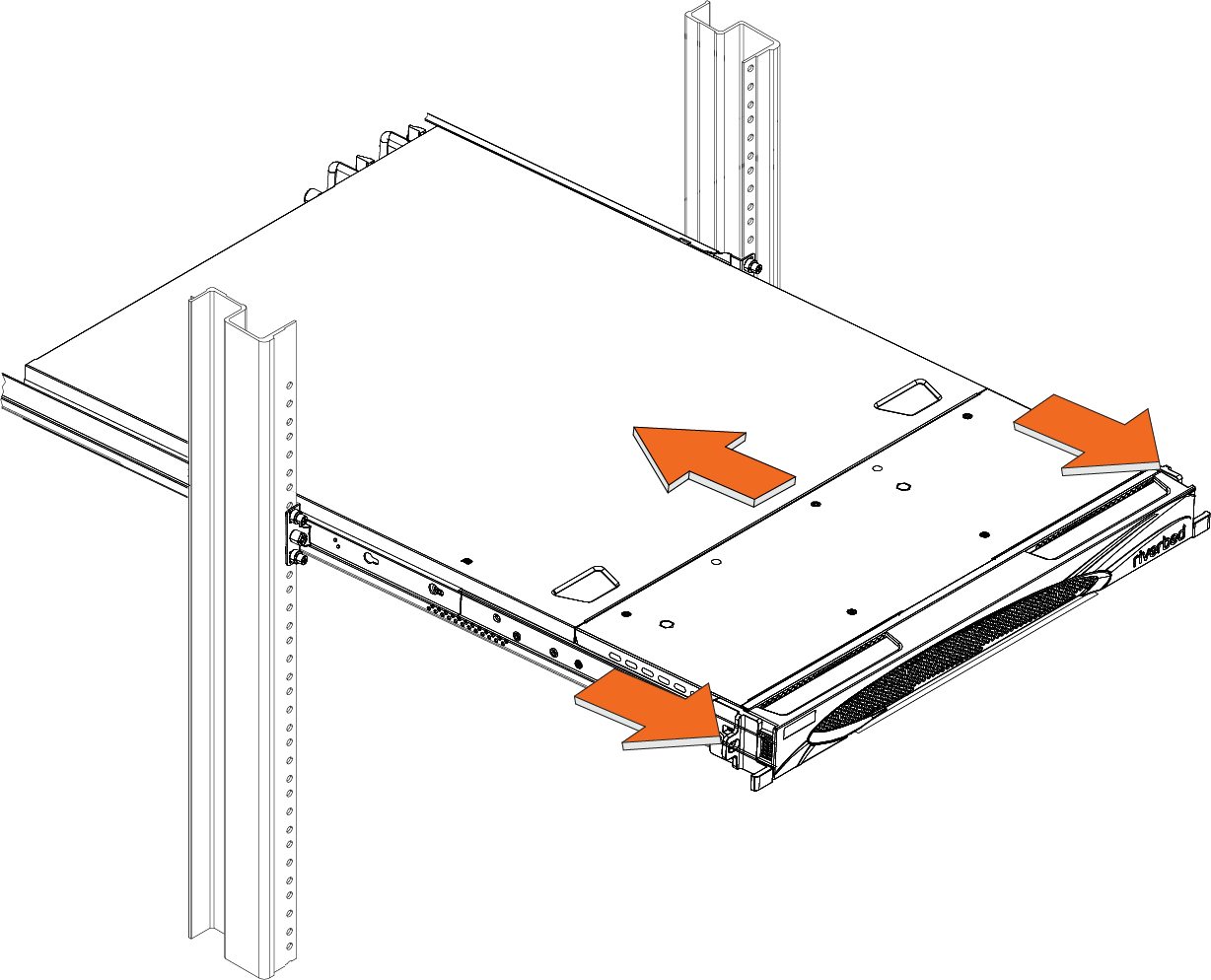 riverbed