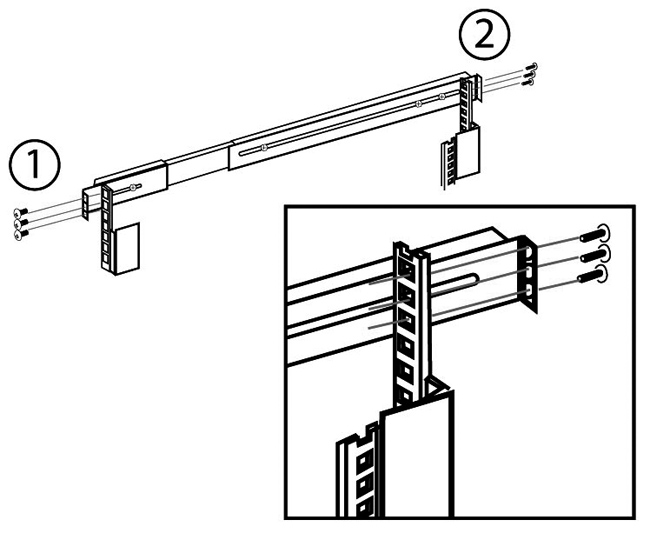 2

1