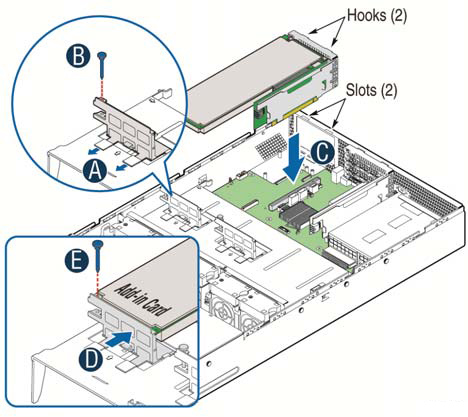 Hooks (2)

Slots (2)

B

A

C

E

Add-in Card

D