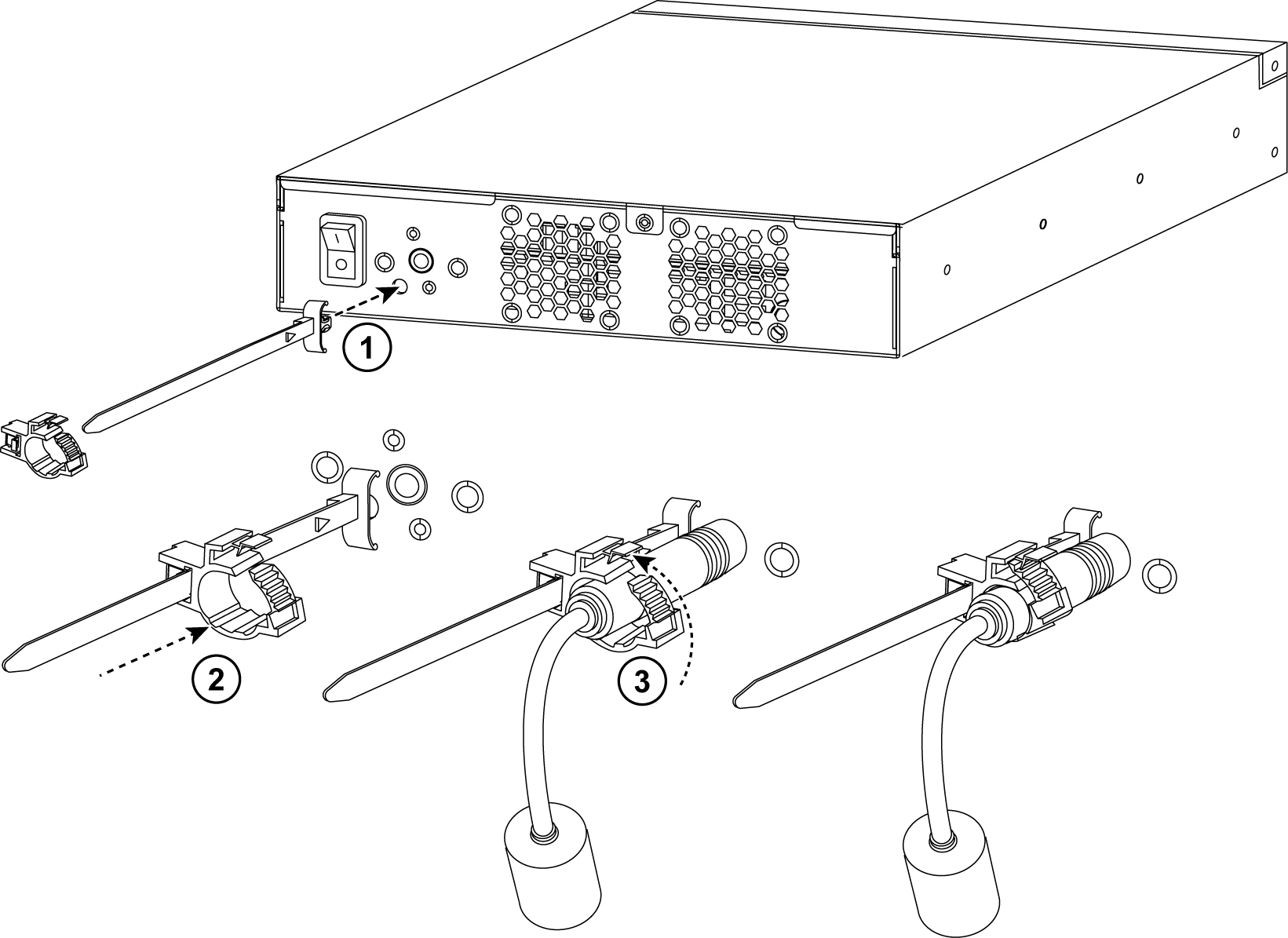 1
2
3